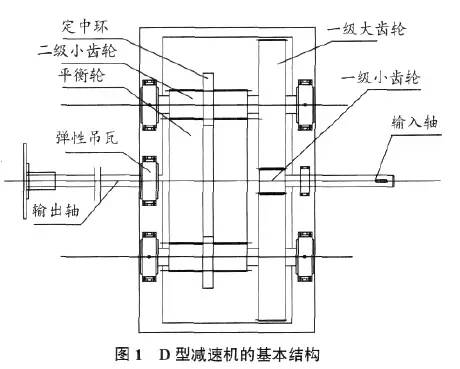 定中环
二级小齿轮
平衡轮
弹性吊瓦
输出轴
一级大齿轮
一级小齿轮
输入轴

图 1　D 型减速机的基本结构